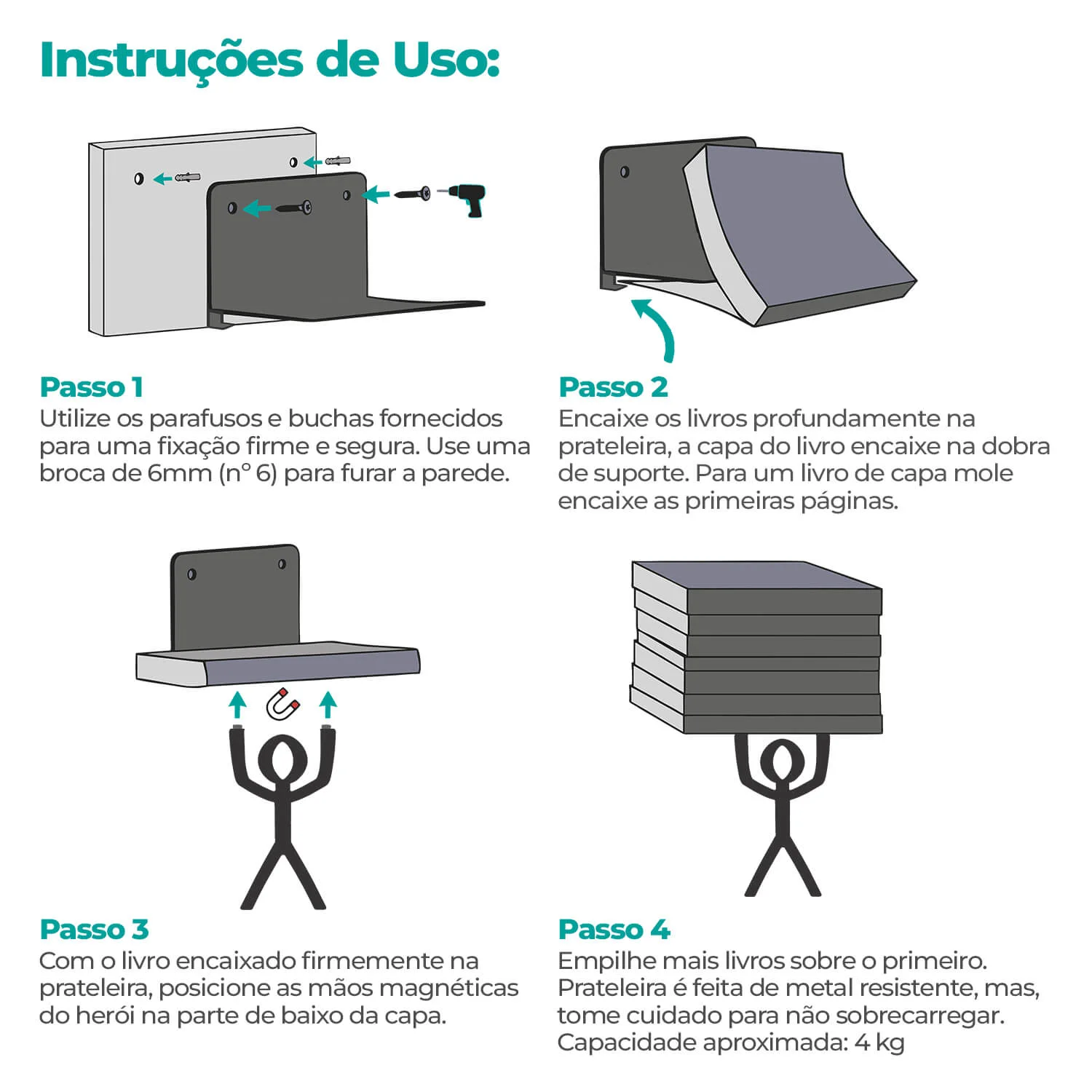 Instruções de Uso:

Passo 1
Utilize os parafusos e buchas fornecidos para uma fixação firme e segura. Use uma broca de 6mm (nº 6) para furar a parede.

Passo 2
Encaixe os livros profundamente na prateleira, a capa do livro encaixe na dobra de suporte. Para um livro de capa mole encaixe as primeiras páginas.

Passo 3
Com o livro encaixado firmemente na prateleira, posicione as mãos magnéticas do herói na parte de baixo da capa.

Passo 4
Empilhe mais livros sobre o primeiro. Prateleira é feita de metal resistente, mas, tome cuidado para não sobrecarregar. Capacidade aproximada: 4 kg